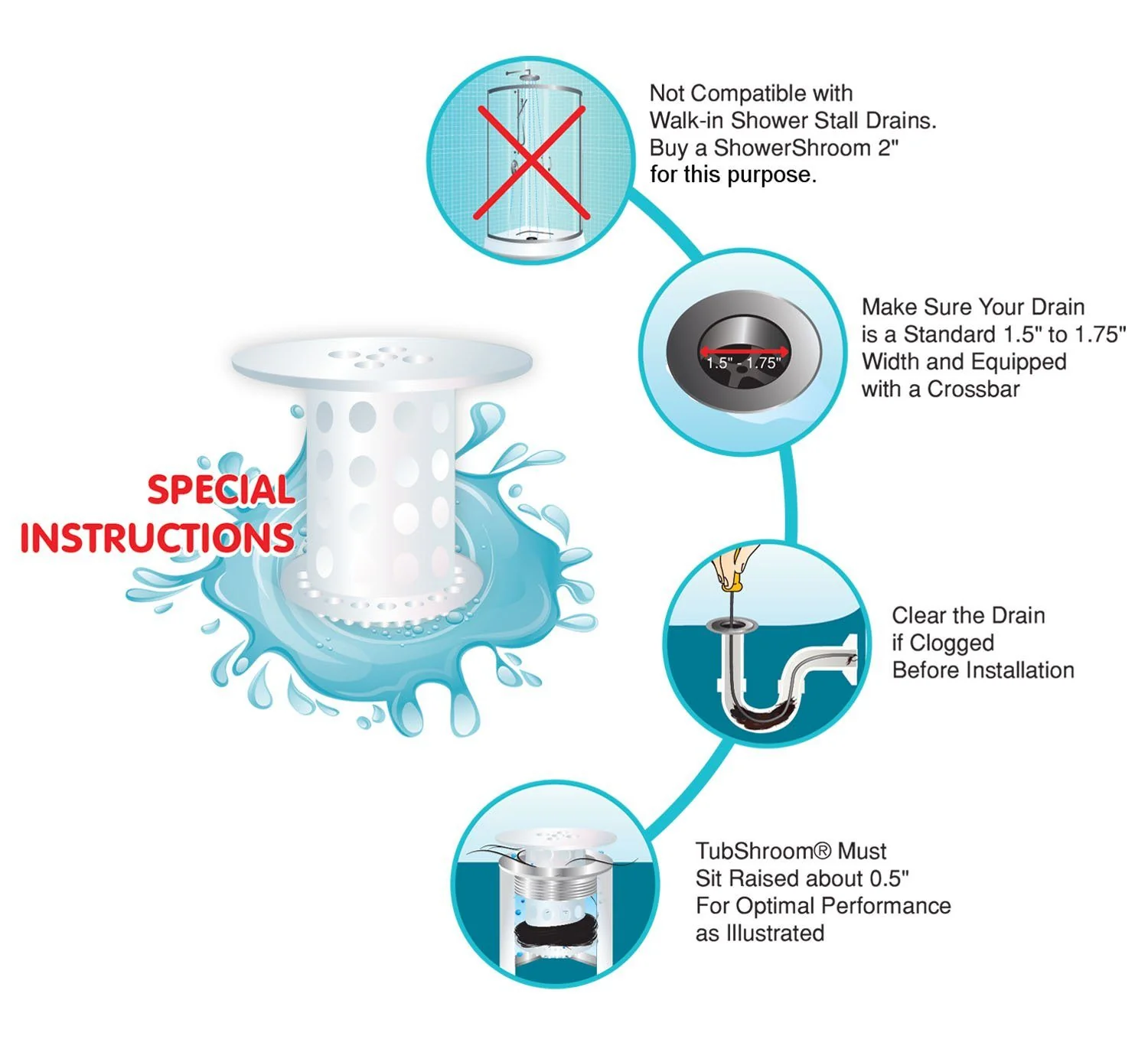 SPECIAL INSTRUCTIONS

Not Compatible with Walk-in Shower Stall Drains. Buy a ShowerShroom 2" for this purpose.

1.5" - 1.75"

Make Sure Your Drain is a Standard 1.5" to 1.75" Width and Equipped with a Crossbar

Clear the Drain if Clogged Before Installation

TubShroom® Must Sit Raised about 0.5" For Optimal Performance as Illustrated