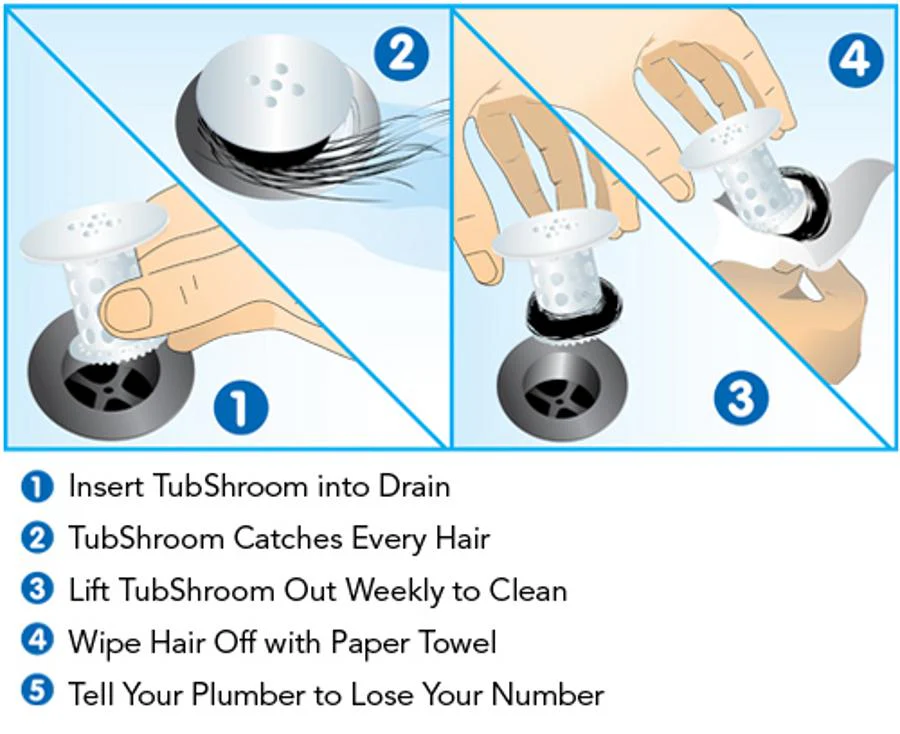 2

4

1

3

1 Insert TubShroom into Drain
2 TubShroom Catches Every Hair
3 Lift TubShroom Out Weekly to Clean
4 Wipe Hair Off with Paper Towel
5 Tell Your Plumber to Lose Your Number